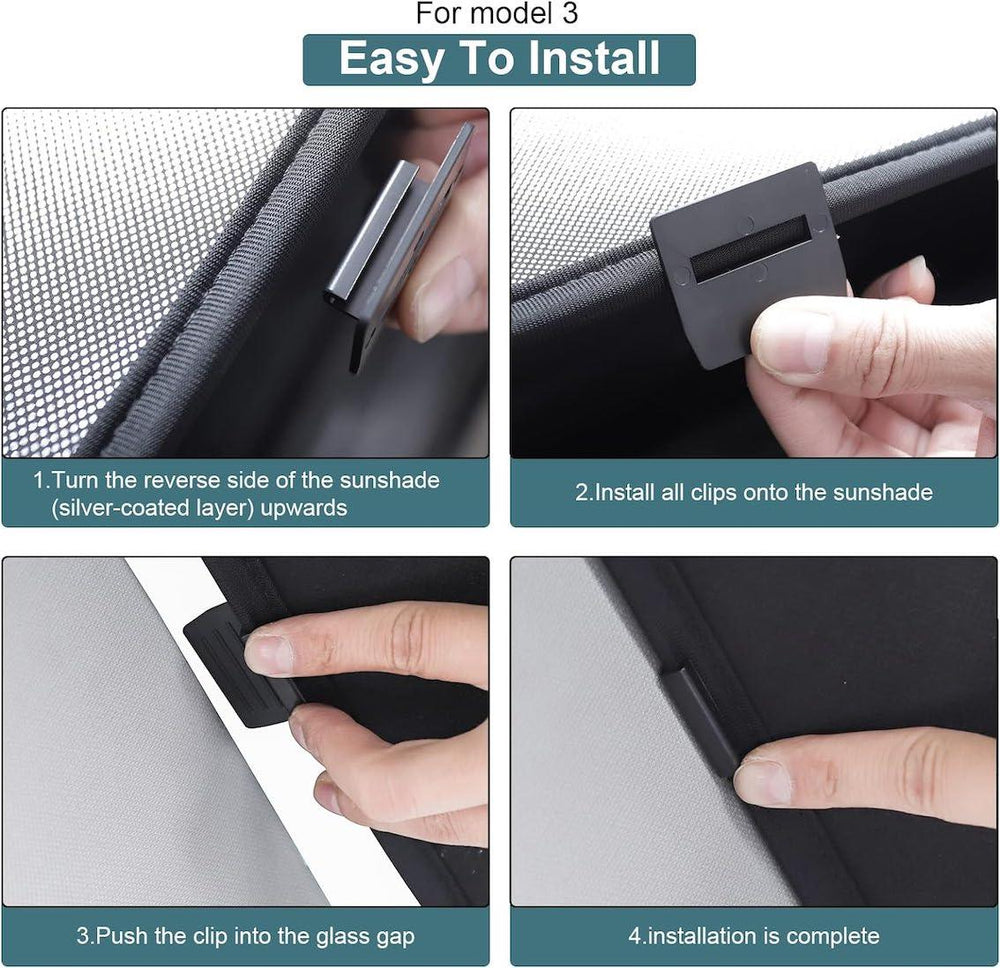 For model 3

Easy To Install

1.Turn the reverse side of the sunshade (silver-coated layer) upwards

2.Install all clips onto the sunshade

3.Push the clip into the glass gap

4.installation is complete