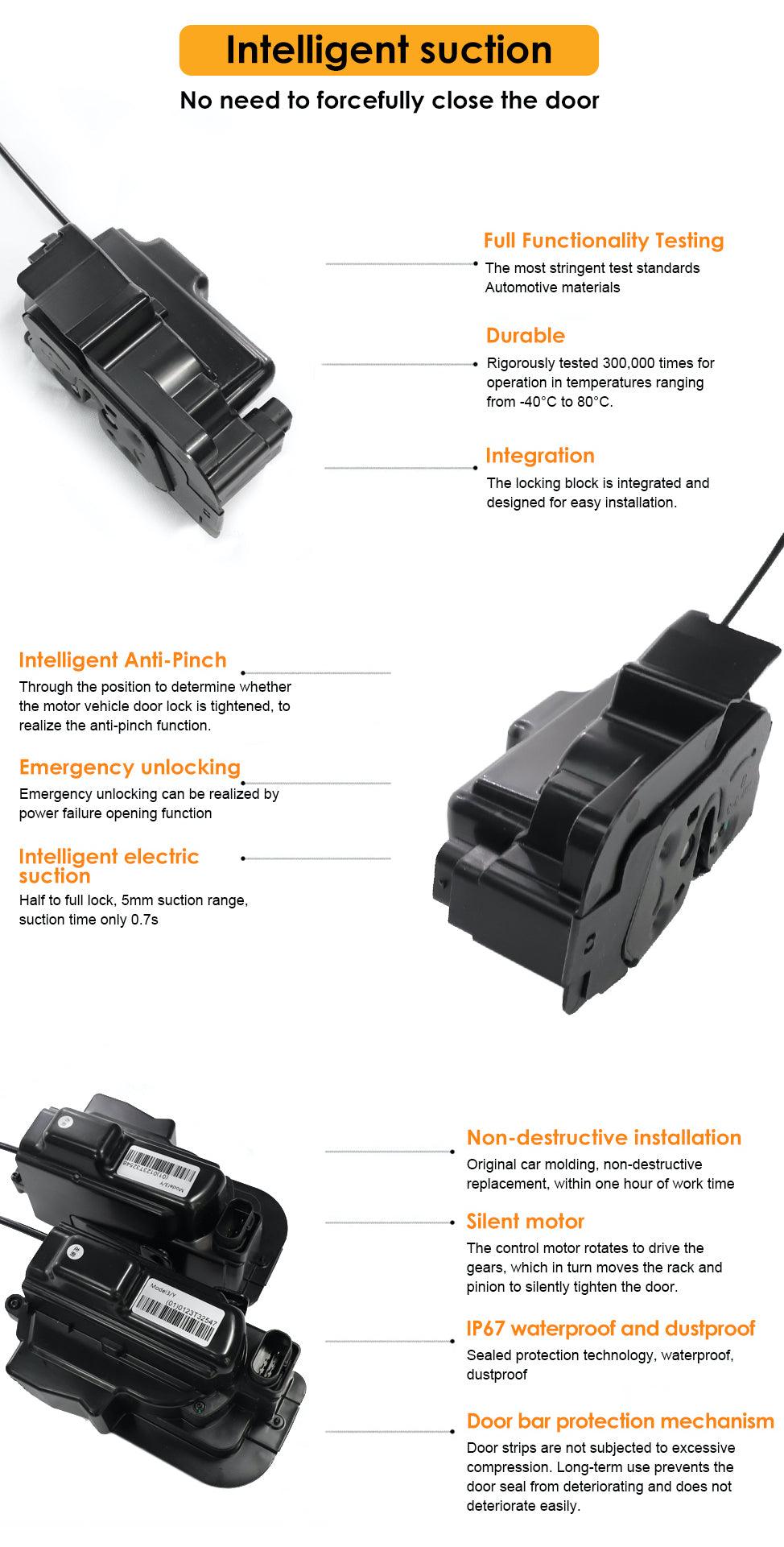 Intelligent suction

No need to forcefully close the door

Full Functionality Testing

The most stringent test standards Automotive materials

Durable

Rigorously tested 300,000 times for operation in temperatures ranging from -40°C to 80°C.

Integration

The locking block is integrated and designed for easy installation.

Intelligent Anti-Pinch

Through the position to determine whether the motor vehicle door lock is tightened, to realize the anti-pinch function.

Emergency unlocking

Emergency unlocking can be realized by power failure opening function

Intelligent electric suction

Half to full lock, 5mm suction range, suction time only 0.7s

Model3/Y
(01)0123T32548

Model3/Y
(01)0123T32547

Non-destructive installation

Original car molding, non-destructive replacement, within one hour of work time

Silent motor

The control motor rotates to drive the gears, which in turn moves the rack and pinion to silently tighten the door.

IP67 waterproof and dustproof

Sealed protection technology, waterproof, dustproof

Door bar protection mechanism

Door strips are not subjected to excessive compression. Long-term use prevents the door seal from deteriorating and does not deteriorate easily.