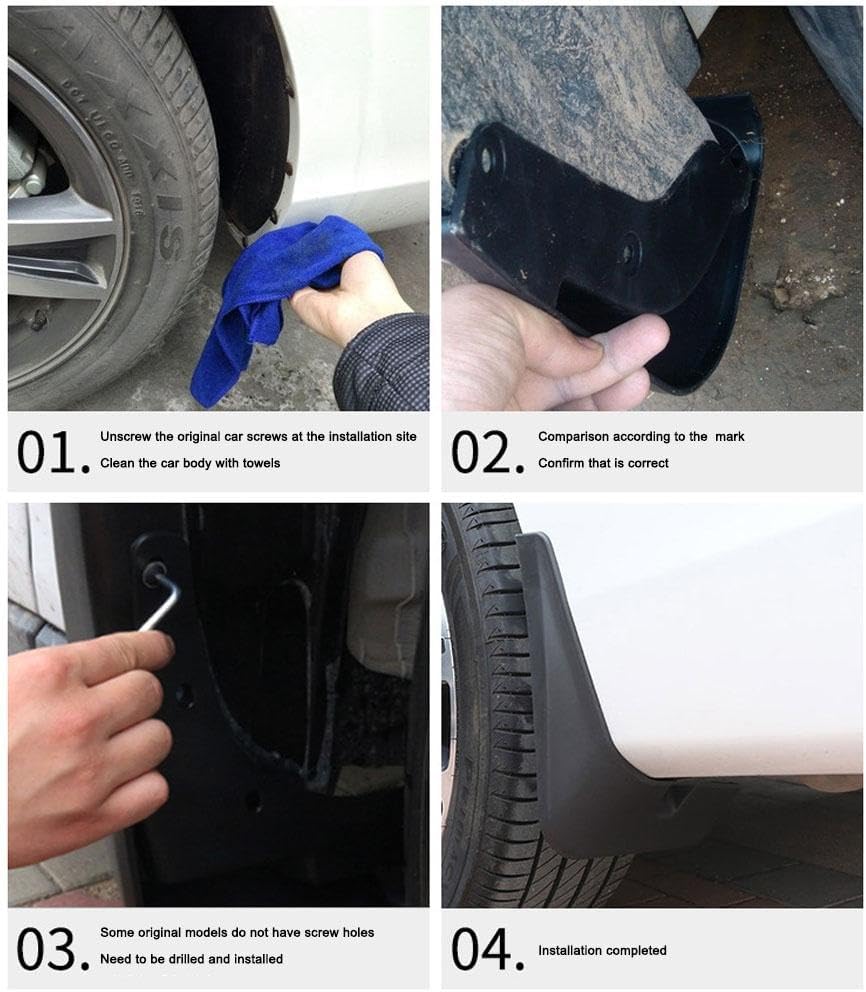 MAXXIS

01. Unscrew the original car screws at the installation site
Clean the car body with towels

02. Comparison according to the mark
Confirm that is correct

03. Some original models do not have screw holes
Need to be drilled and installed

04. Installation completed