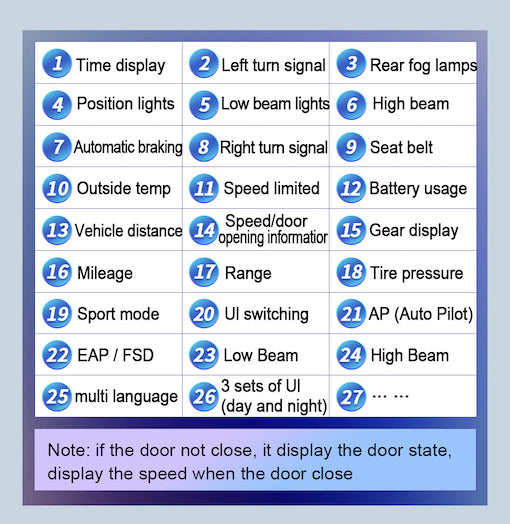 | | | |
|---|---|---|
| 1 Time display | 2 Left turn signal | 3 Rear fog lamps |
| 4 Position lights | 5 Low beam lights | 6 High beam |
| 7 Automatic braking | 8 Right turn signal | 9 Seat belt |
| 10 Outside temp | 11 Speed limited | 12 Battery usage |
| 13 Vehicle distance | 14 Speed/door opening informatior | 15 Gear display |
| 16 Mileage | 17 Range | 18 Tire pressure |
| 19 Sport mode | 20 UI switching | 21 AP (Auto Pilot) |
| 22 EAP / FSD | 23 Low Beam | 24 High Beam |
| 25 multi language | 26 3 sets of UI (day and night) | 27 ··· ··· |

Note: if the door not close, it display the door state, display the speed when the door close