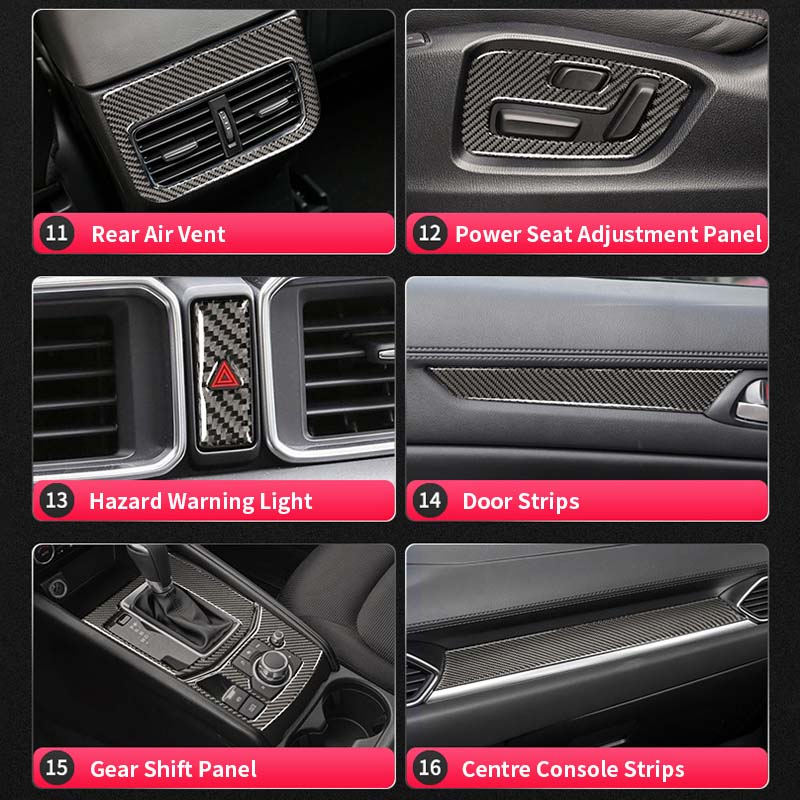 11 Rear Air Vent

12 Power Seat Adjustment Panel

13 Hazard Warning Light

14 Door Strips

15 Gear Shift Panel

16 Centre Console Strips